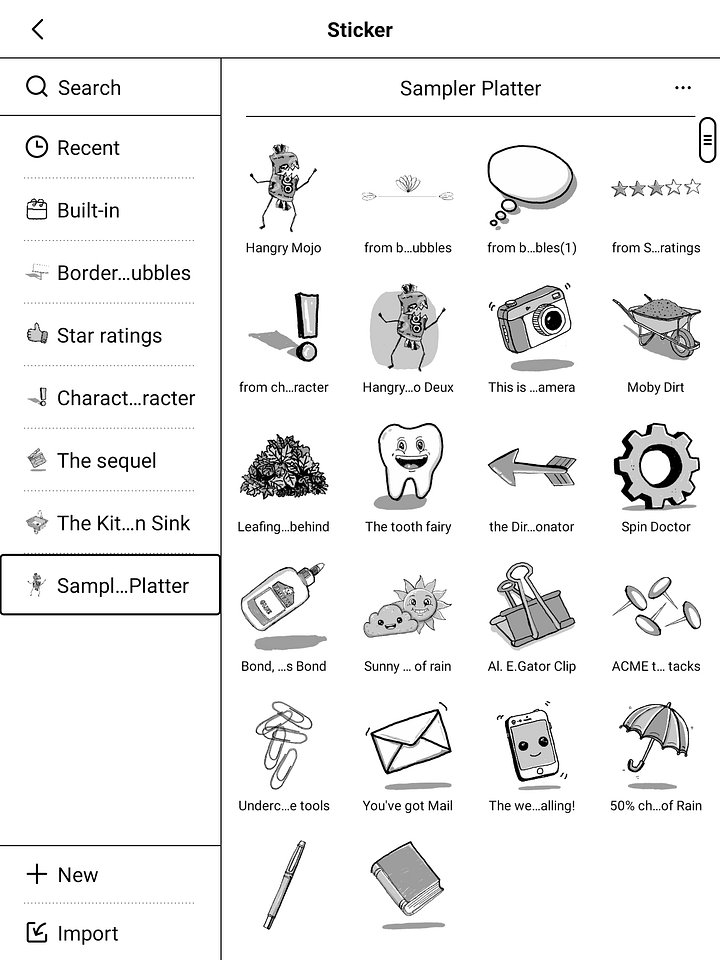 Sticker

Search

Recent

Built-in

Border...ubbles

Star ratings

Charact...racter

The sequel

The Kit...n Sink

Sampl...Platter

New

Import

Sampler Platter

...

Hangry Mojo

from b...ubbles

from b...bles(1)

from S...ratings

from ch...racter

Hangry...o Deux

This is ...amera

Moby Dirt

Leafing...behind

The tooth fairy

the Dir...onator

Spin Doctor

Bond, ...s Bond

Sunny ... of rain

Al. E.Gator Clip

ACME t... tacks

Underc...e tools

You've got Mail

The we...alling!

50% ch...of Rain