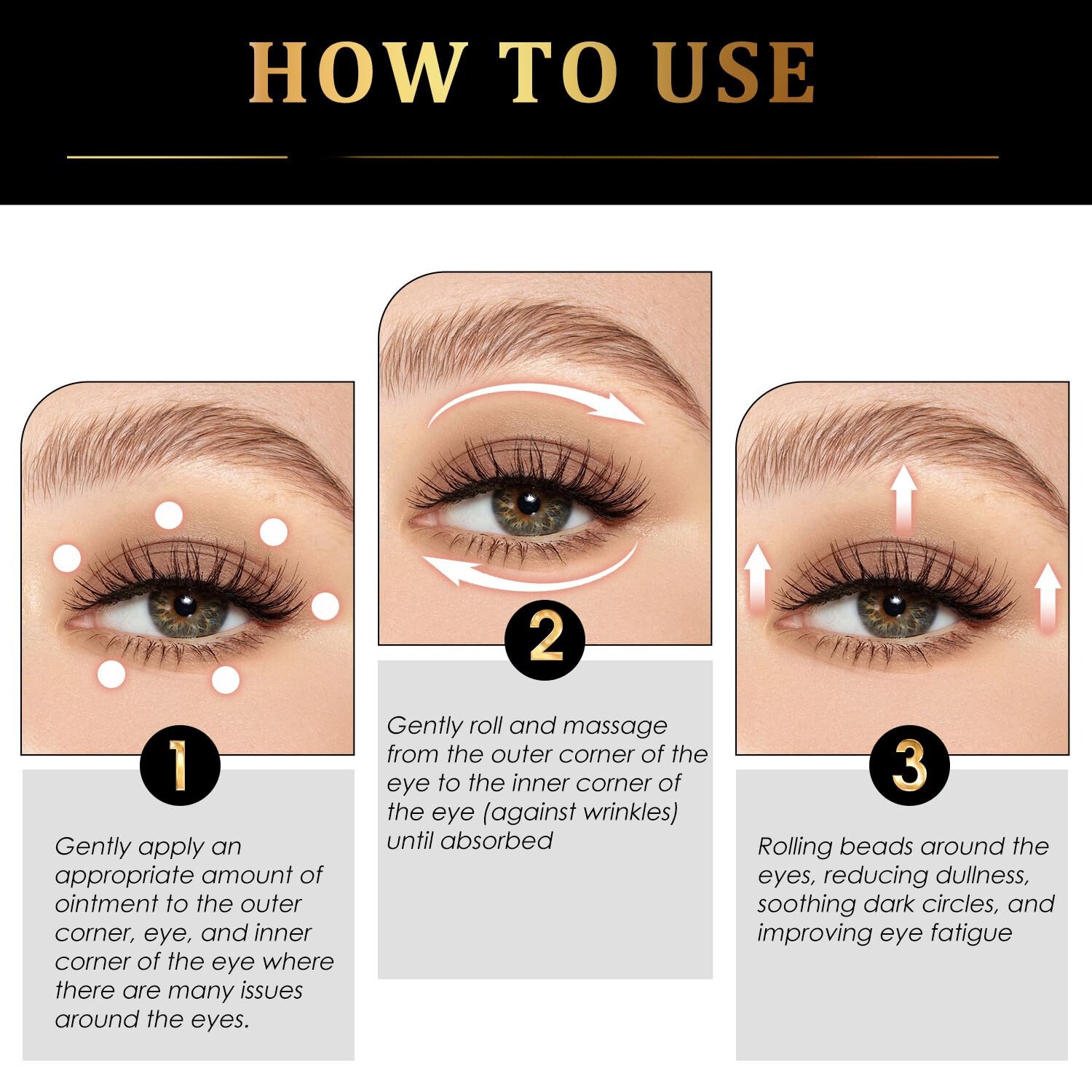 HOW TO USE

1

Gently apply an appropriate amount of ointment to the outer corner, eye, and inner corner of the eye where there are many issues around the eyes.

2

Gently roll and massage from the outer corner of the eye to the inner corner of the eye (against wrinkles) until absorbed

3

Rolling beads around the eyes, reducing dullness, soothing dark circles, and improving eye fatigue