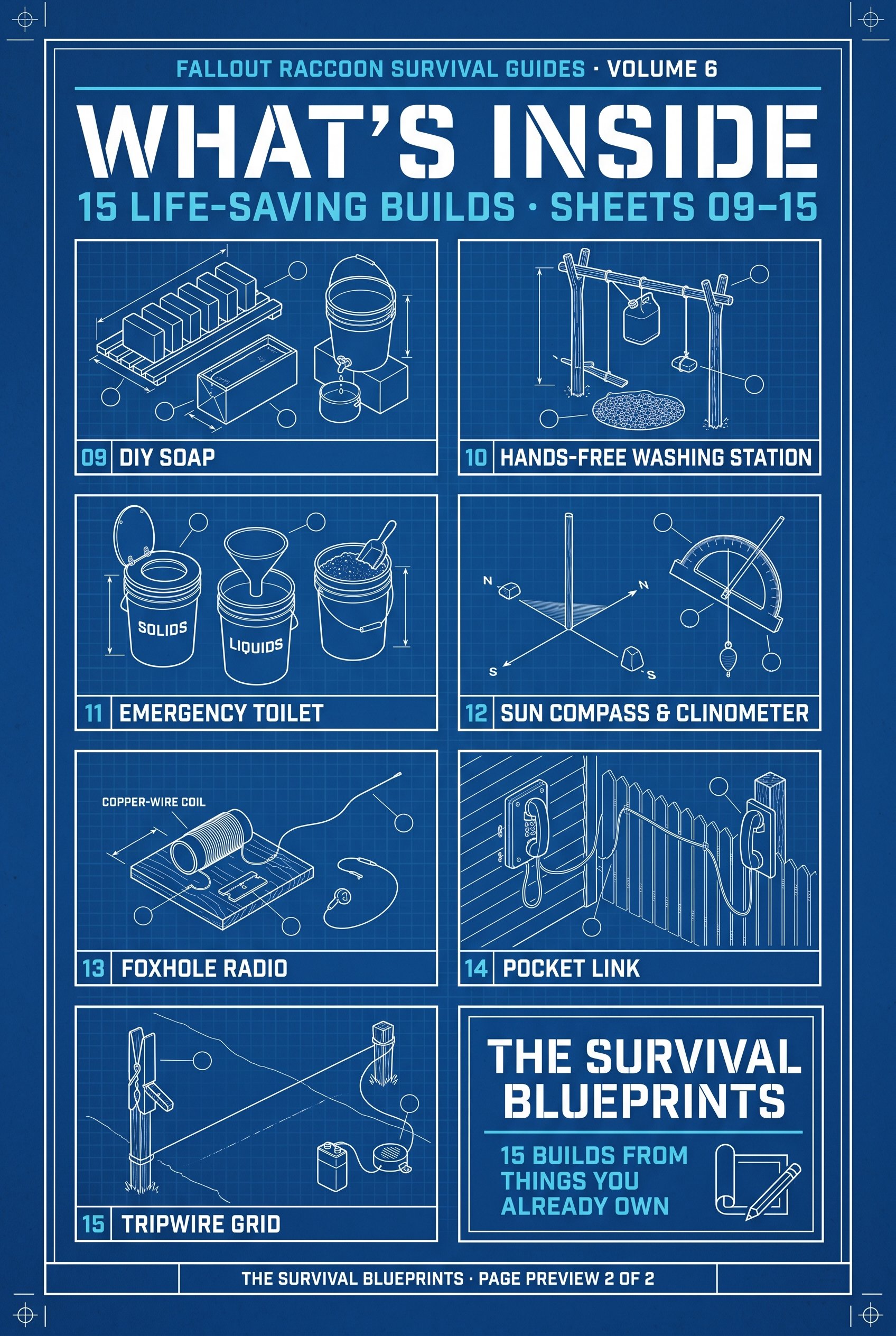 FALLOUT RACCOON SURVIVAL GUIDES · VOLUME 6

WHAT'S INSIDE

15 LIFE-SAVING BUILDS · SHEETS 09–15

09 DIY SOAP

10 HANDS-FREE WASHING STATION

SOLIDS
LIQUIDS

11 EMERGENCY TOILET

N
N
S
S

12 SUN COMPASS & CLINOMETER

COPPER-WIRE COIL

13 FOXHOLE RADIO

14 POCKET LINK

15 TRIPWIRE GRID

THE SURVIVAL BLUEPRINTS

15 BUILDS FROM THINGS YOU ALREADY OWN

THE SURVIVAL BLUEPRINTS · PAGE PREVIEW 2 OF 2