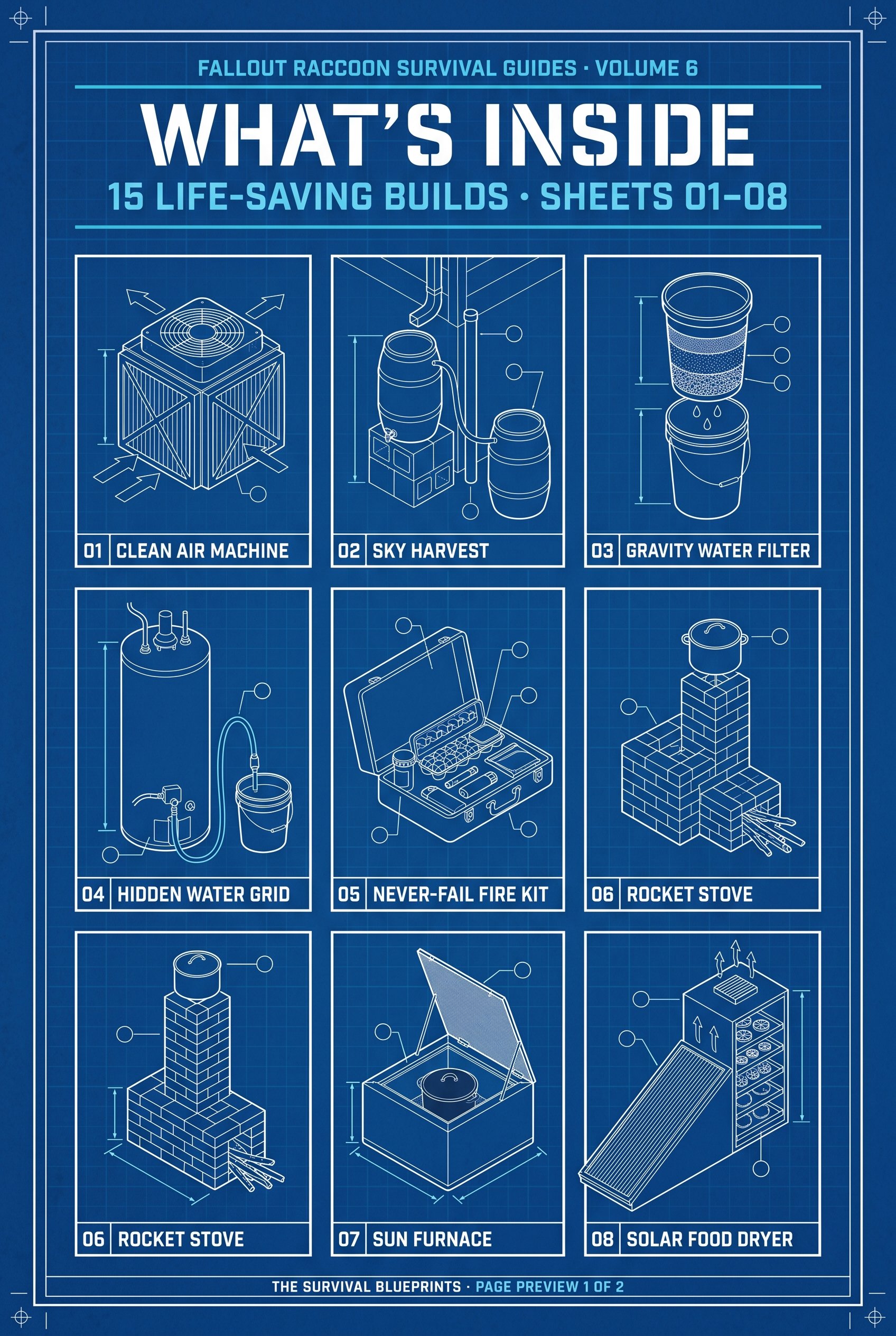 FALLOUT RACCOON SURVIVAL GUIDES · VOLUME 6

WHAT'S INSIDE

15 LIFE-SAVING BUILDS · SHEETS 01–08

01 CLEAN AIR MACHINE

02 SKY HARVEST

03 GRAVITY WATER FILTER

04 HIDDEN WATER GRID

05 NEVER-FAIL FIRE KIT

06 ROCKET STOVE

06 ROCKET STOVE

07 SUN FURNACE

08 SOLAR FOOD DRYER

THE SURVIVAL BLUEPRINTS · PAGE PREVIEW 1 OF 2