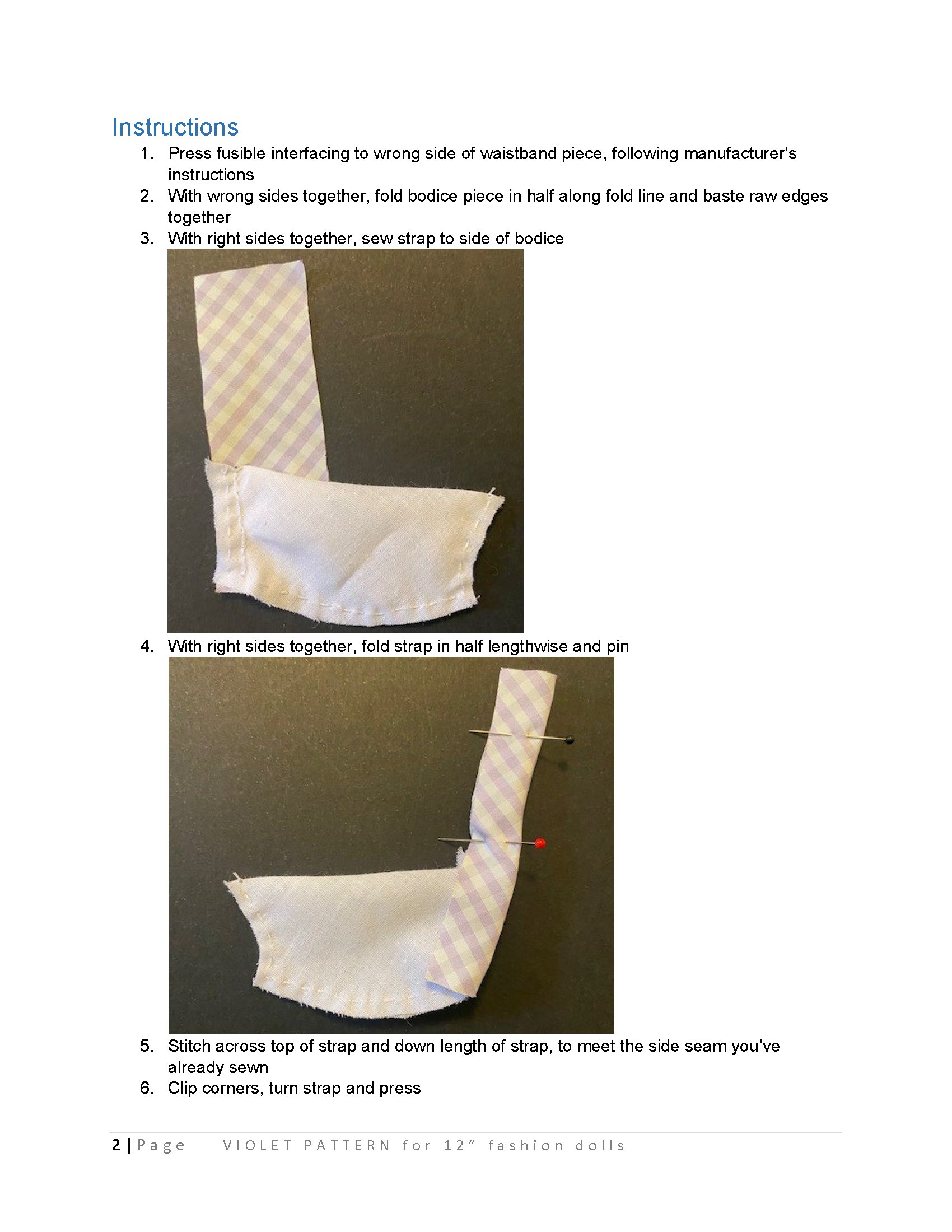 Instructions

1. Press fusible interfacing to wrong side of waistband piece, following manufacturer's instructions
2. With wrong sides together, fold bodice piece in half along fold line and baste raw edges together
3. With right sides together, sew strap to side of bodice
4. With right sides together, fold strap in half lengthwise and pin
5. Stitch across top of strap and down length of strap, to meet the side seam you've already sewn
6. Clip corners, turn strap and press

2 | Page VIOLET PATTERN for 12" fashion dolls