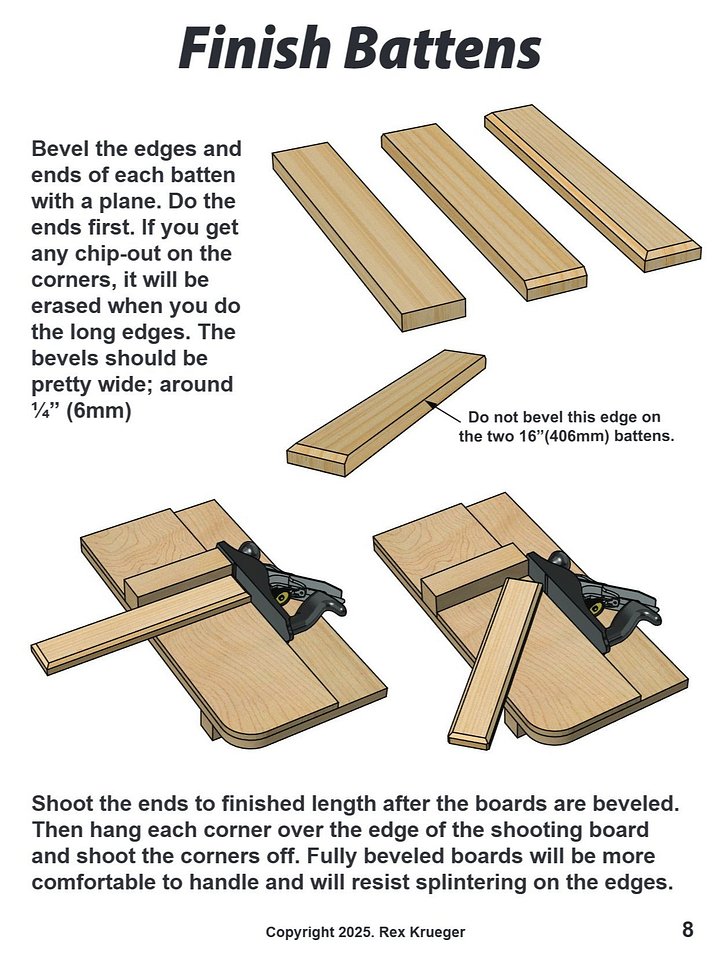 Finish Battens

Bevel the edges and ends of each batten with a plane. Do the ends first. If you get any chip-out on the corners, it will be erased when you do the long edges. The bevels should be pretty wide; around ¼” (6mm)

Do not bevel this edge on the two 16”(406mm) battens.

Shoot the ends to finished length after the boards are beveled. Then hang each corner over the edge of the shooting board and shoot the corners off. Fully beveled boards will be more comfortable to handle and will resist splintering on the edges.

Copyright 2025. Rex Krueger

8